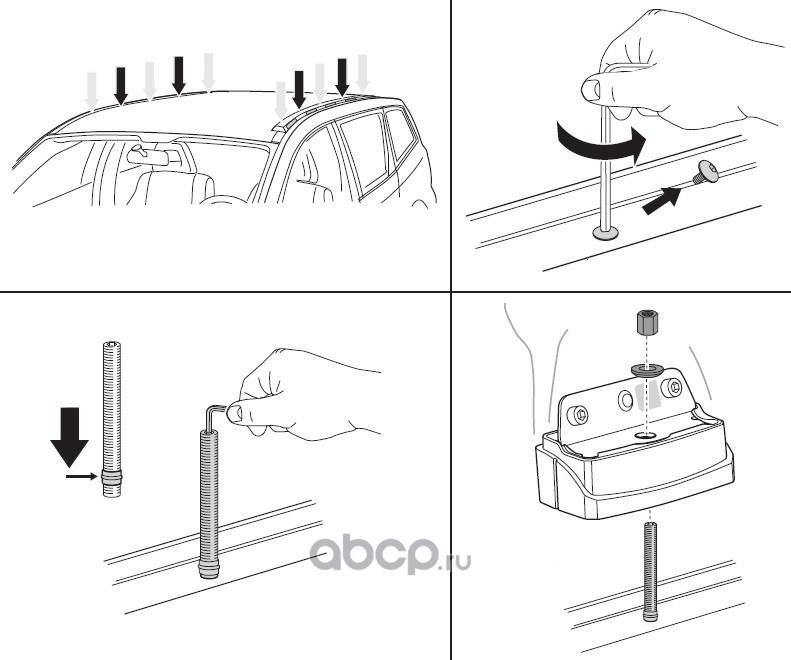 abcp.ru