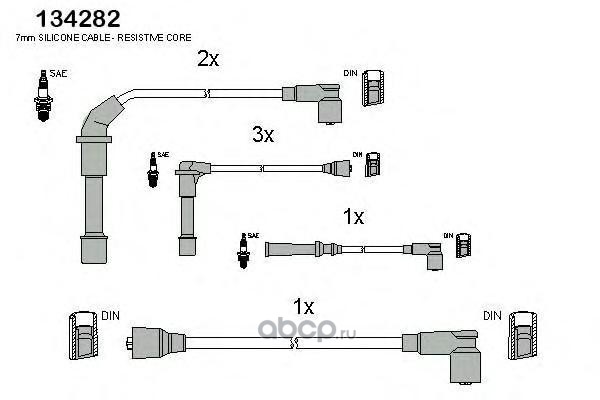 134282
7mm SILICONE CABLE - RESISTIVE CORE

2x
SAE
DIN

3x
SAE
DIN

1x
SAE
DIN

1x
DIN
DIN

abcp.ru