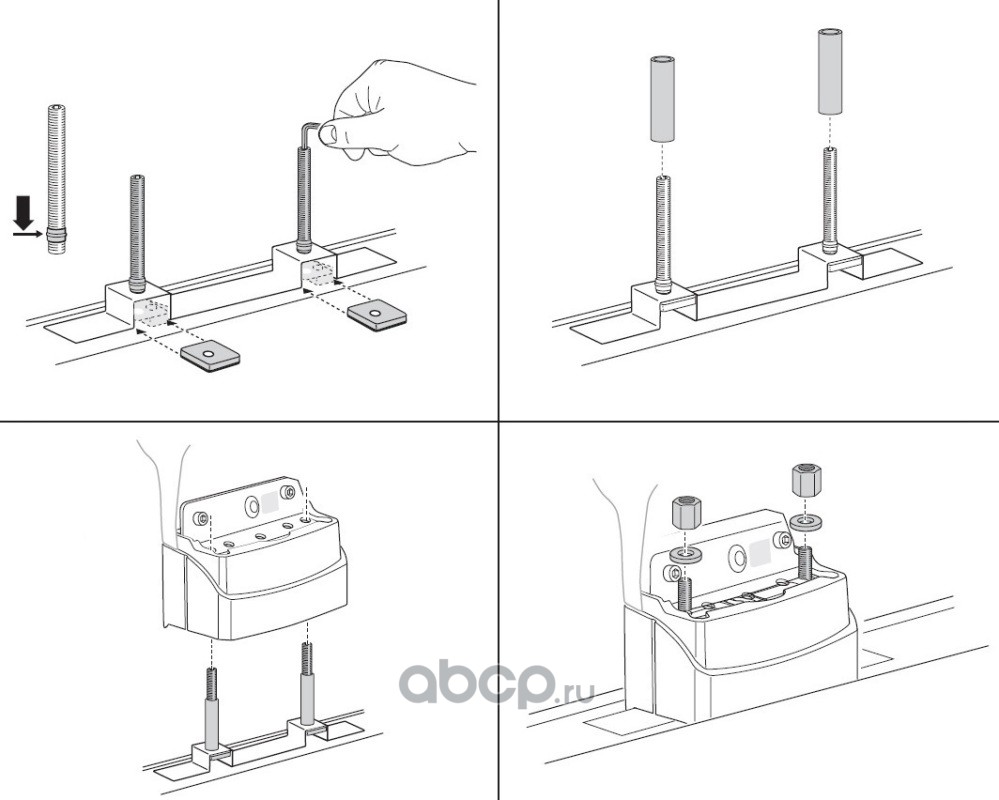 abcp.ru