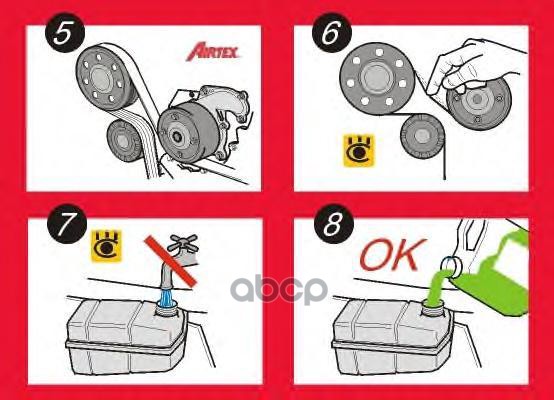 5

AIRTEX

6

7

8

OK

abcp