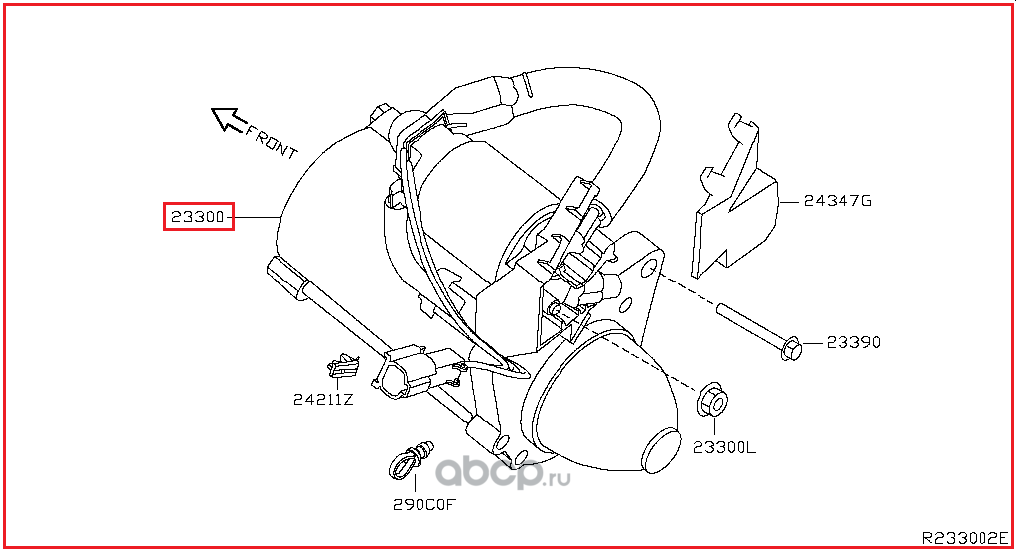 FRONT
23300
24347G
23390
24211Z
23300L
290C0F
abcp.ru
R233002E