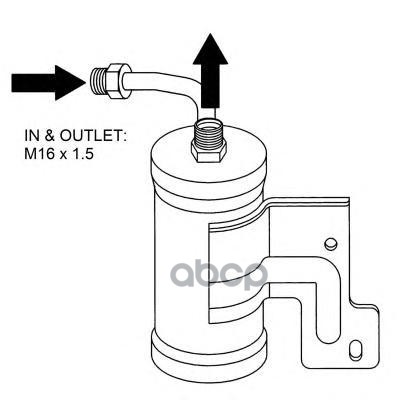 IN & OUTLET:
M16 x 1.5

abcp