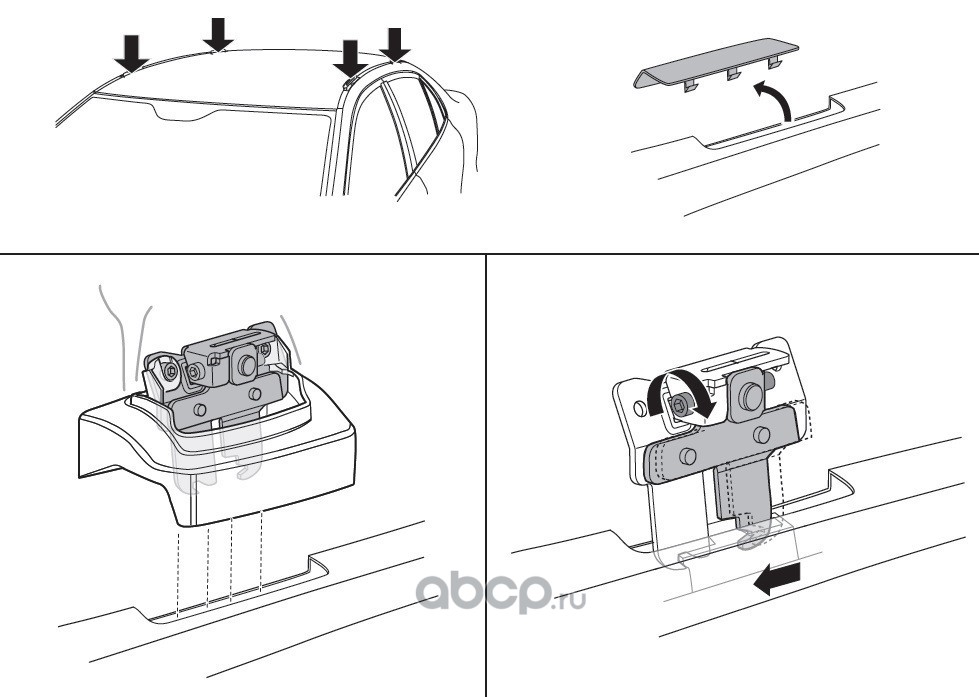 abcp.ru