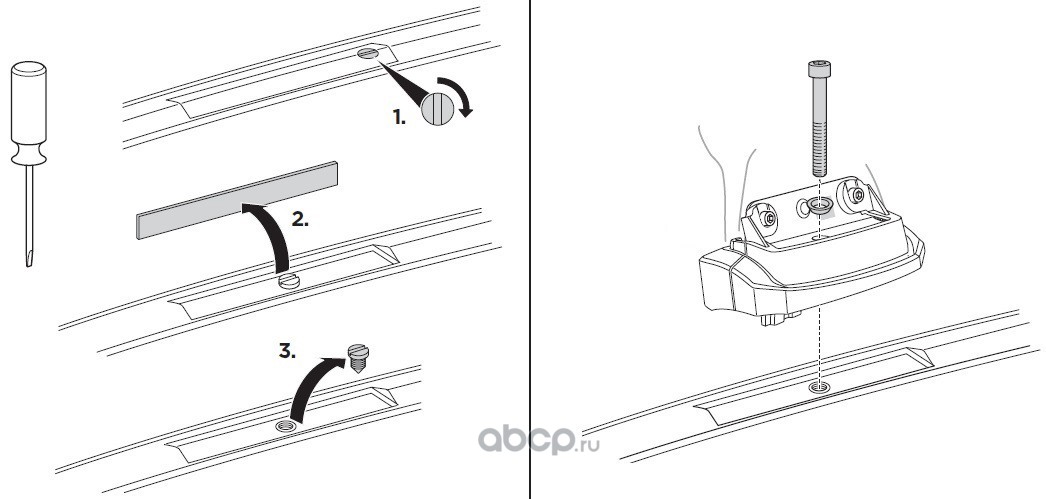 1.

2.

3.

abcp.ru