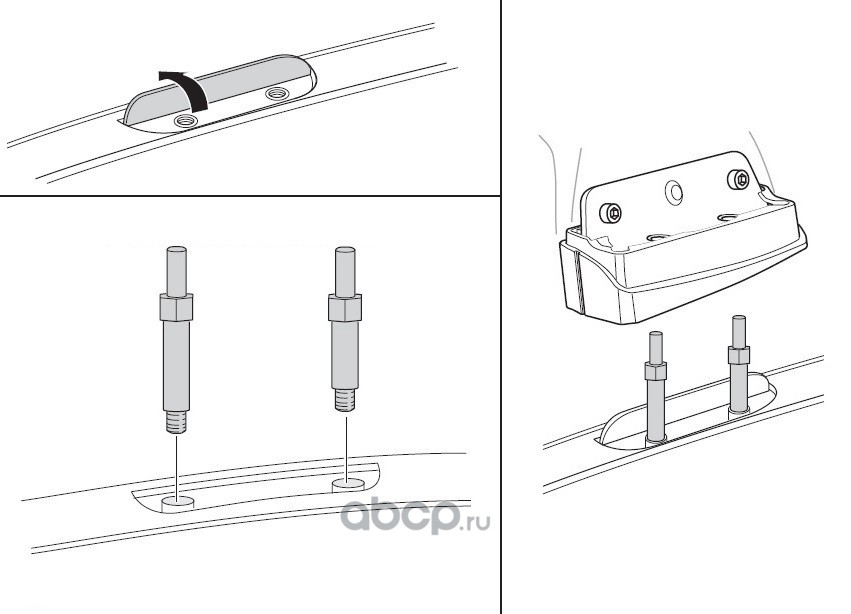 abcp.ru