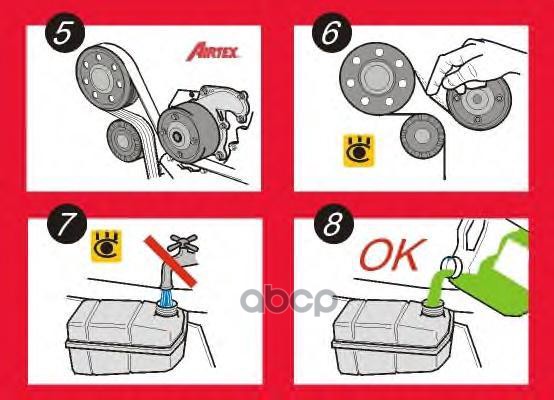 5

AIRTEX

6

7

8

OK

abcp