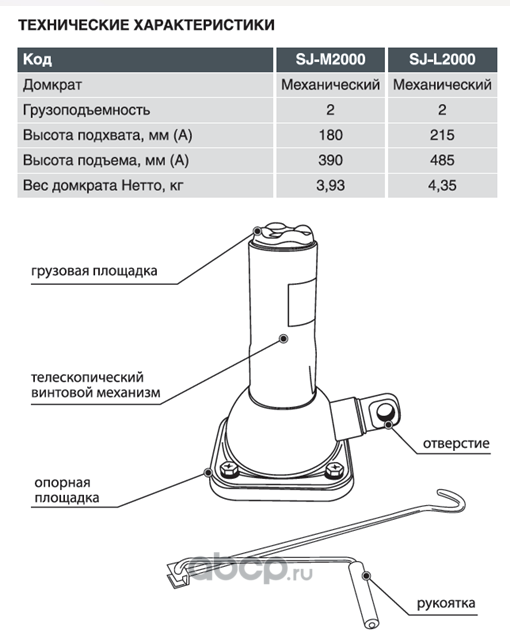 ТЕХНИЧЕСКИЕ ХАРАКТЕРИСТИКИ

| Код | SJ-M2000 | SJ-L2000 |
|---|---|---|
| Домкрат | Механический | Механический |
| Грузоподъемность | 2 | 2 |
| Высота подхвата, мм (А) | 180 | 215 |
| Высота подъема, мм (А) | 390 | 485 |
| Вес домкрата Нетто, кг | 3,93 | 4,35 |

грузовая площадка

телескопический винтовой механизм

отверстие

опорная площадка

abcp.ru

рукоятка