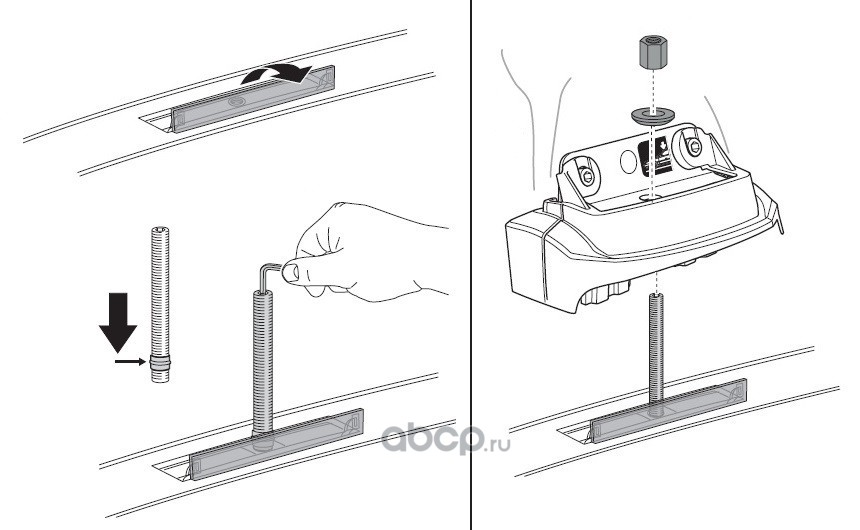 abcp.ru