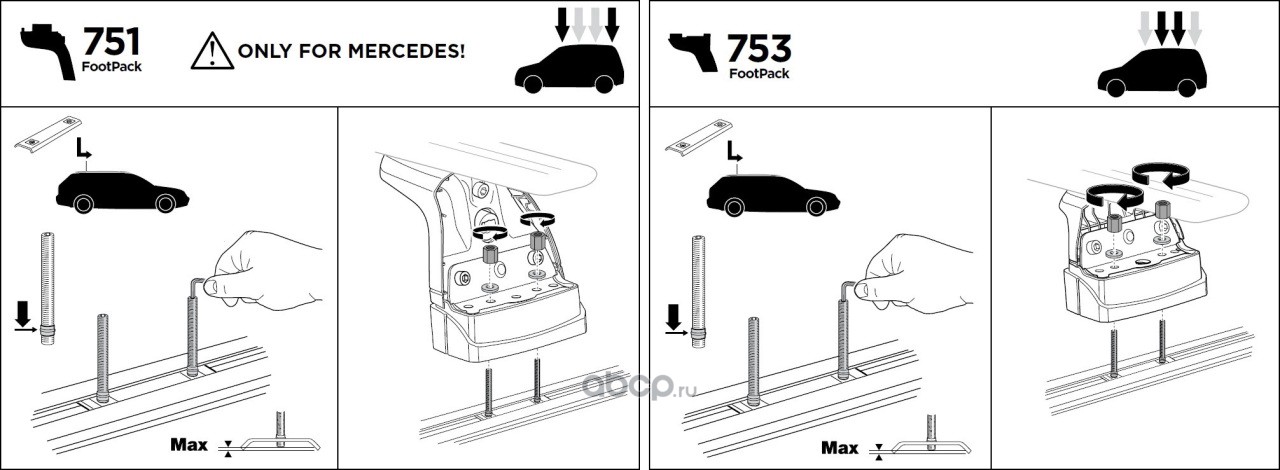 751
FootPack

ONLY FOR MERCEDES!

Max

753
FootPack

Max

abcp.ru