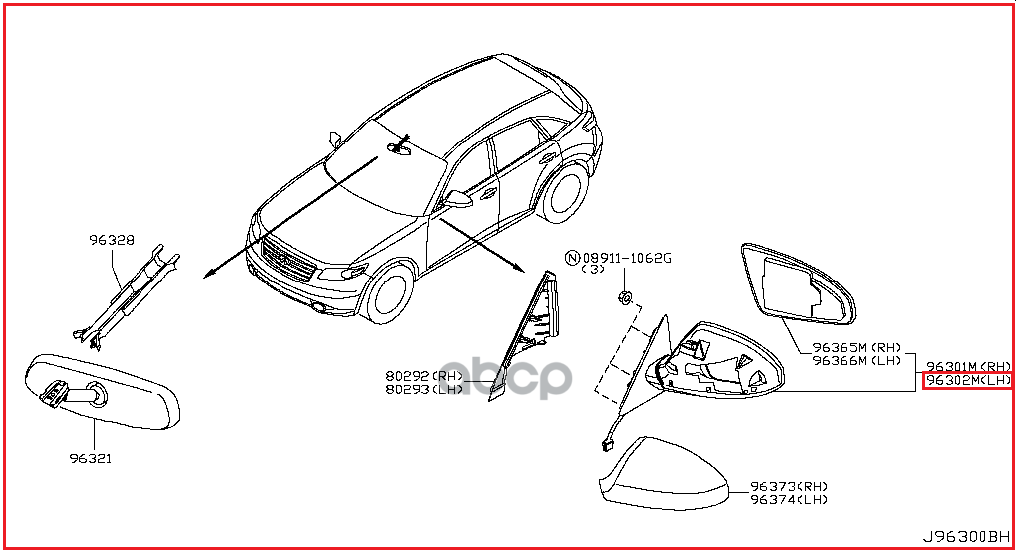 96328

96321

Ⓝ08911-1062G
(3)

80292(RH)
80293(LH)

96365M(RH)
96366M(LH)

96301M(RH)
96302M(LH)

96373(RH)
96374(LH)

J96300BH