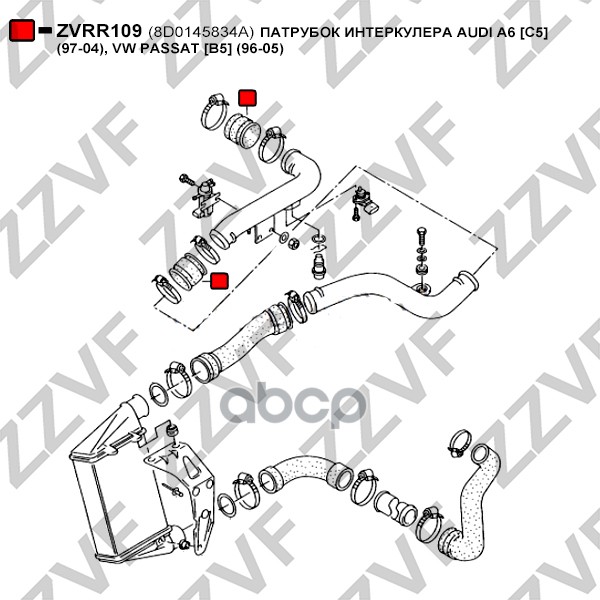 ZVRR109 (8D0145834A) ПАТРУБОК ИНТЕРКУЛЕРА AUDI A6 [C5] (97-04), VW PASSAT [B5] (96-05)

ZZVF

abcp