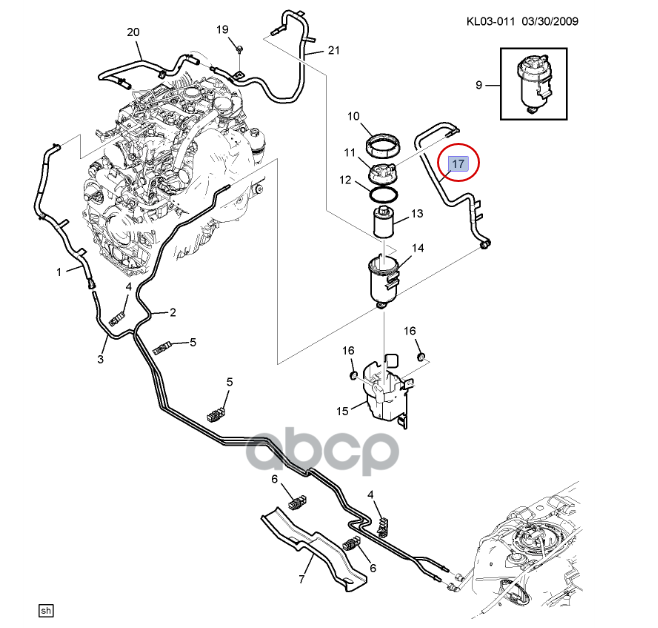 KL03-011 03/30/2009

20
19
21
9
10
11
17
12
13
14
1
4
2
3
5
16
16
5
15
abcp
6
4
6
7
sh