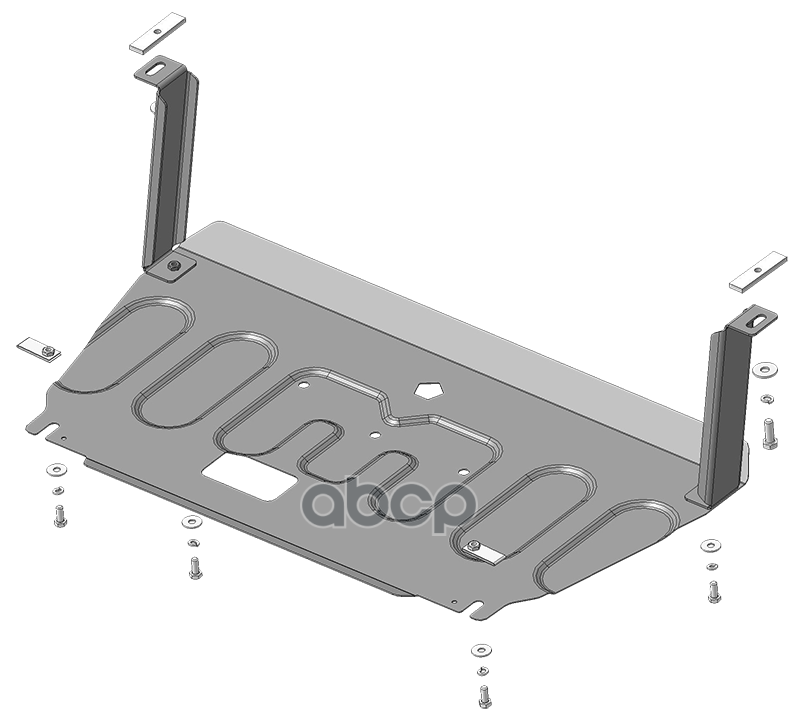 abcp