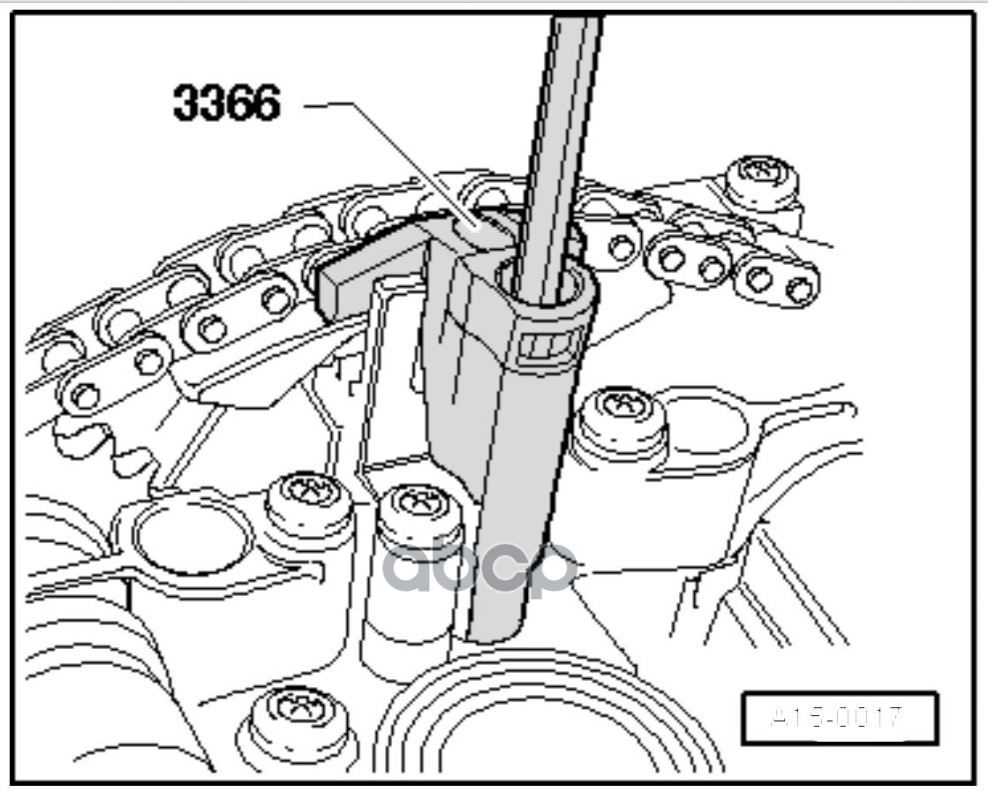 3366

abcp

A15-0017