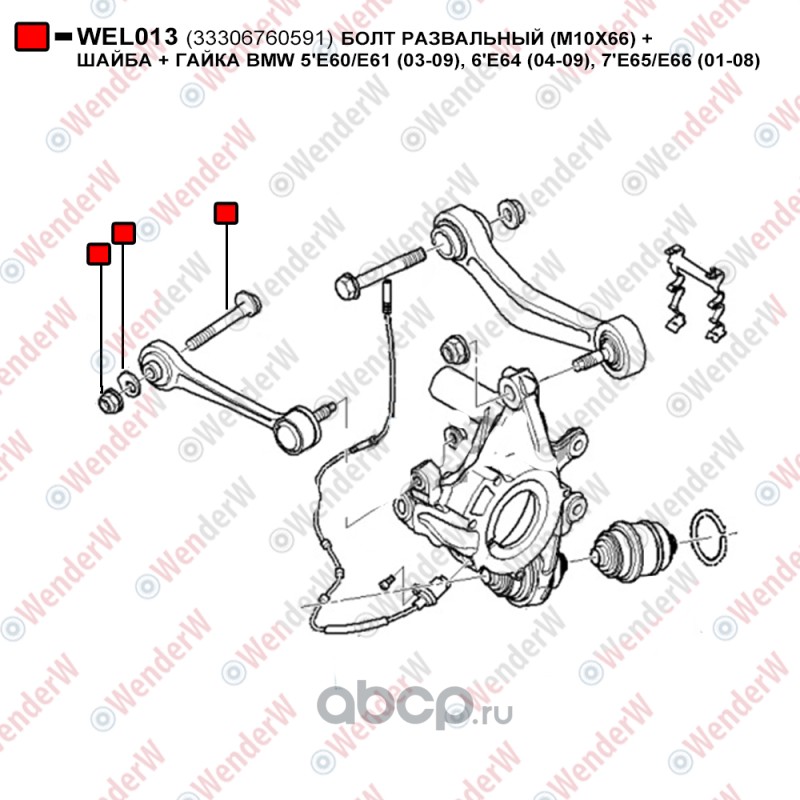 WEL013 (33306760591) БОЛТ РАЗВАЛЬНЫЙ (M10X66) + ШАЙБА + ГАЙКА BMW 5'E60/E61 (03-09), 6'E64 (04-09), 7'E65/E66 (01-08)

©WenderW

abcp.ru