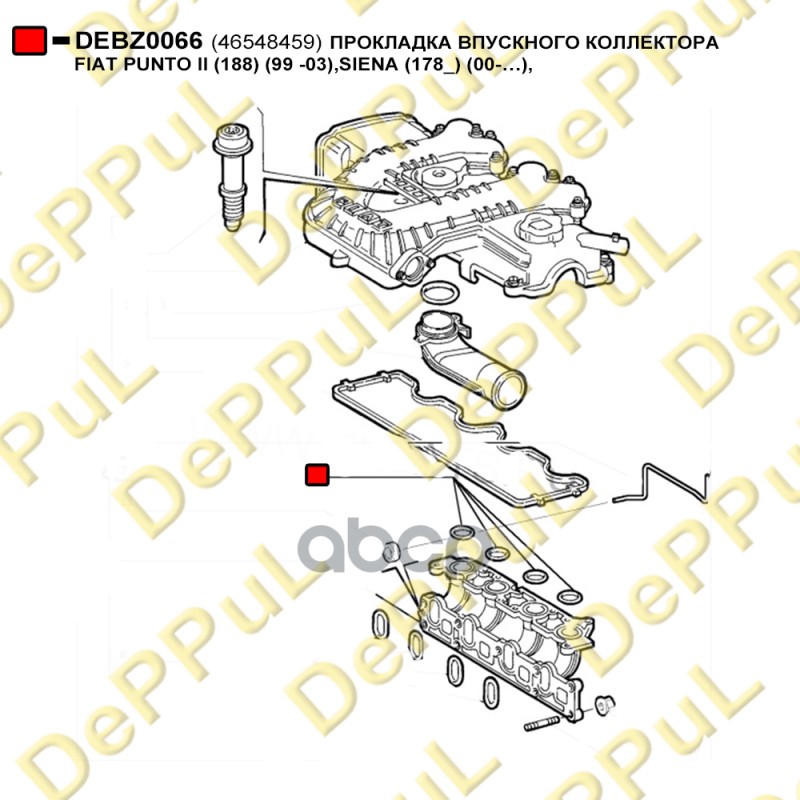 DEBZ0066 (46548459) ПРОКЛАДКА ВПУСКНОГО КОЛЛЕКТОРА FIAT PUNTO II (188) (99 -03),SIENA (178_) (00-…),

DePPuL

abcp