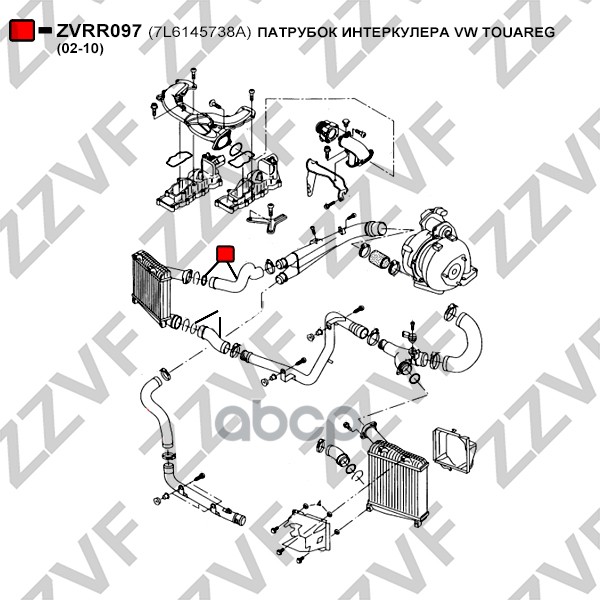 ZVRR097 (7L6145738A) ПАТРУБОК ИНТЕРКУЛЕРА VW TOUAREG (02-10)

ZZVF

abcp