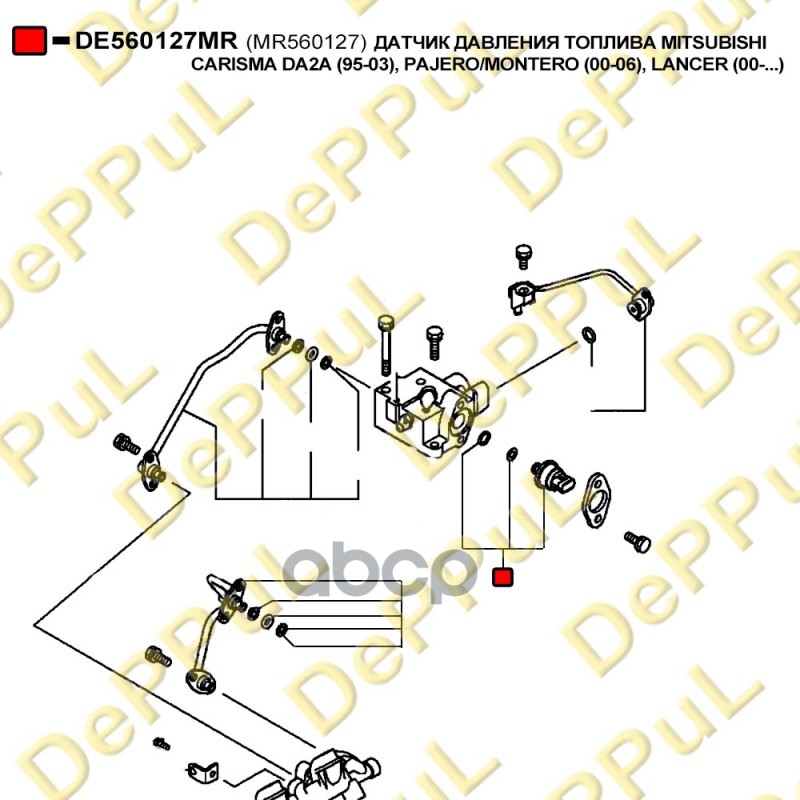 DE560127MR (MR560127) ДАТЧИК ДАВЛЕНИЯ ТОПЛИВА MITSUBISHI CARISMA DA2A (95-03), PAJERO/MONTERO (00-06), LANCER (00-...)

DePPuL

abcp