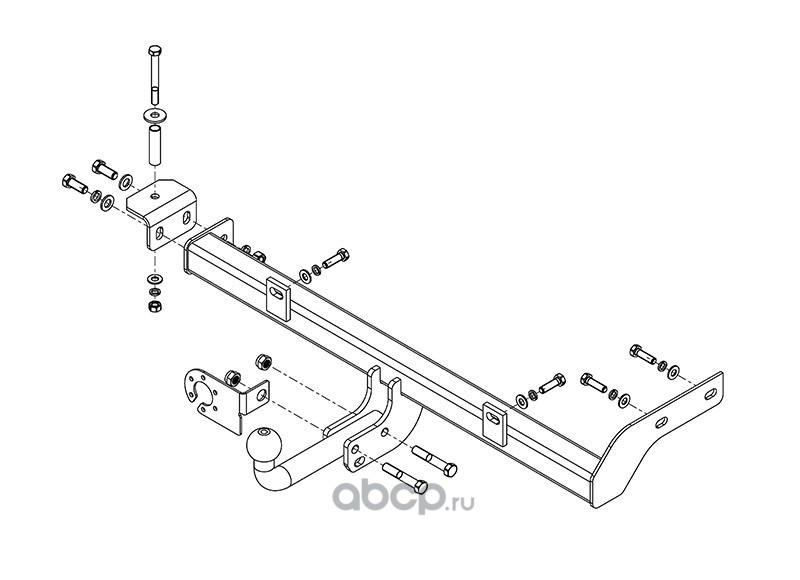 abcp.ru