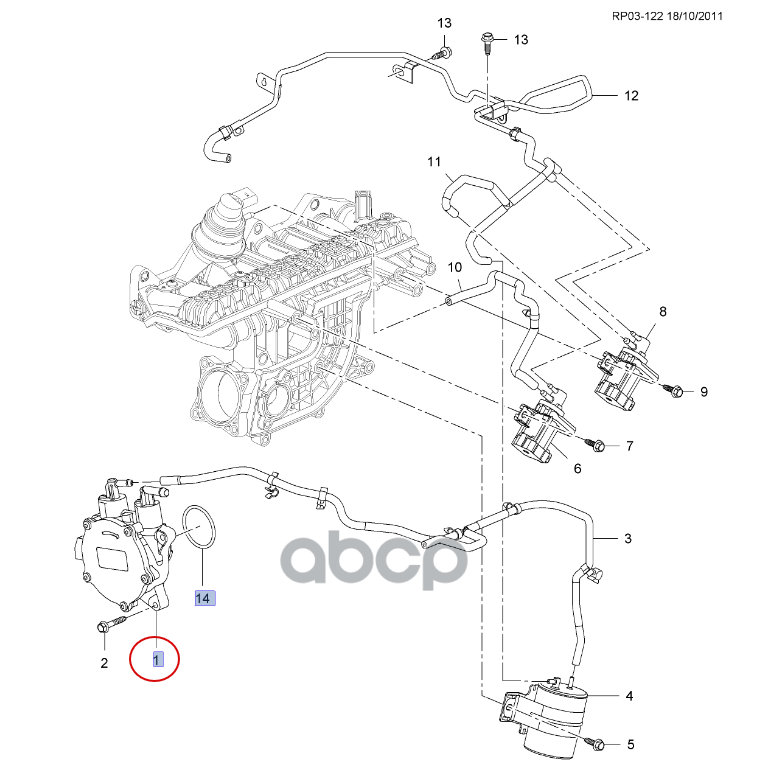 RP03-122 18/10/2011

13
13
12
11
10
8
9
7
6
3
14
2
1
4
5

abcp