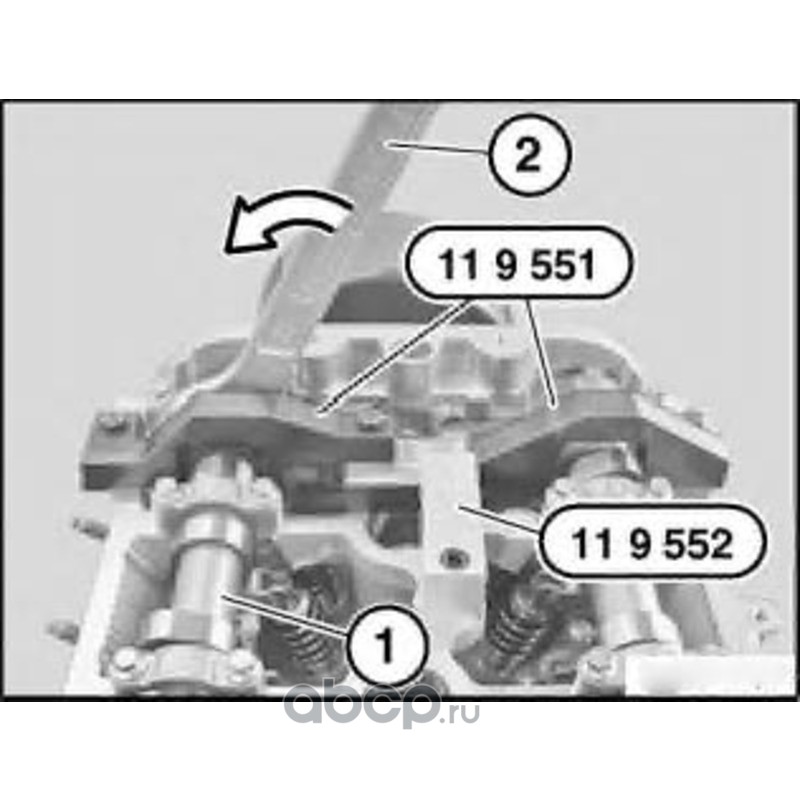 2
11 9 551
11 9 552
1
abcp.ru