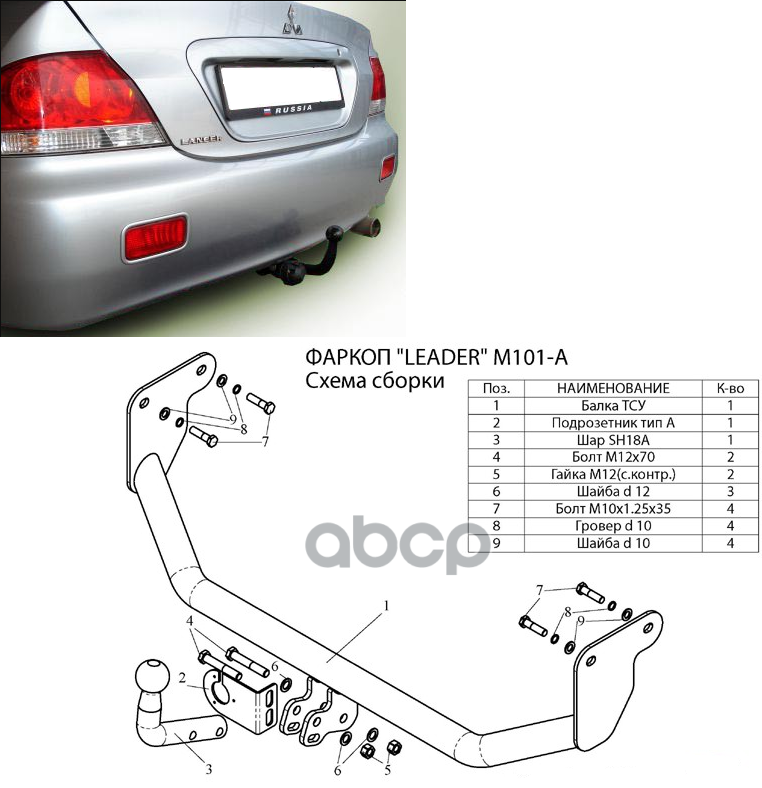 RUSSIA

LANCER

ФАРКОП "LEADER" M101-A
Схема сборки

| Поз. | НАИМЕНОВАНИЕ | К-во |
|---|---|---|
| 1 | Балка ТСУ | 1 |
| 2 | Подрозетник тип А | 1 |
| 3 | Шар SH18A | 1 |
| 4 | Болт М12х70 | 2 |
| 5 | Гайка М12(с.контр.) | 2 |
| 6 | Шайба d 12 | 3 |
| 7 | Болт М10х1.25х35 | 4 |
| 8 | Гровер d 10 | 4 |
| 9 | Шайба d 10 | 4 |

abcp

9 8 7 7 8 9 1 4 6 2 3 6 5