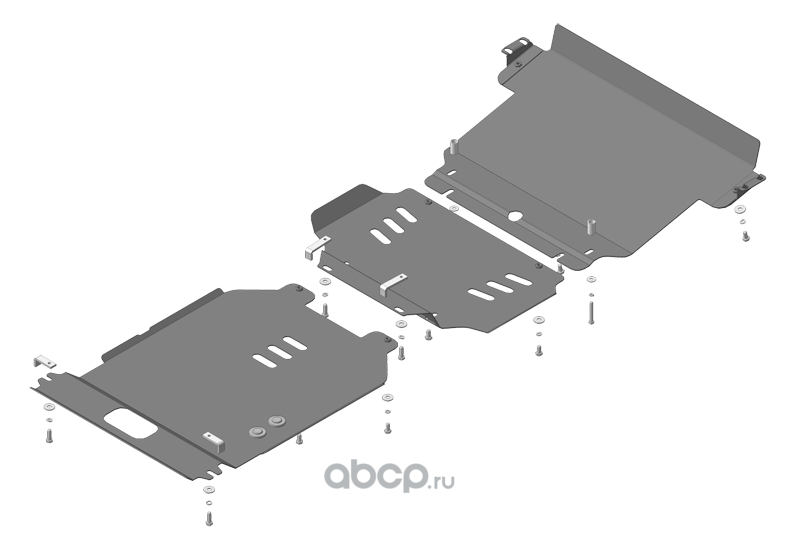 abcp.ru