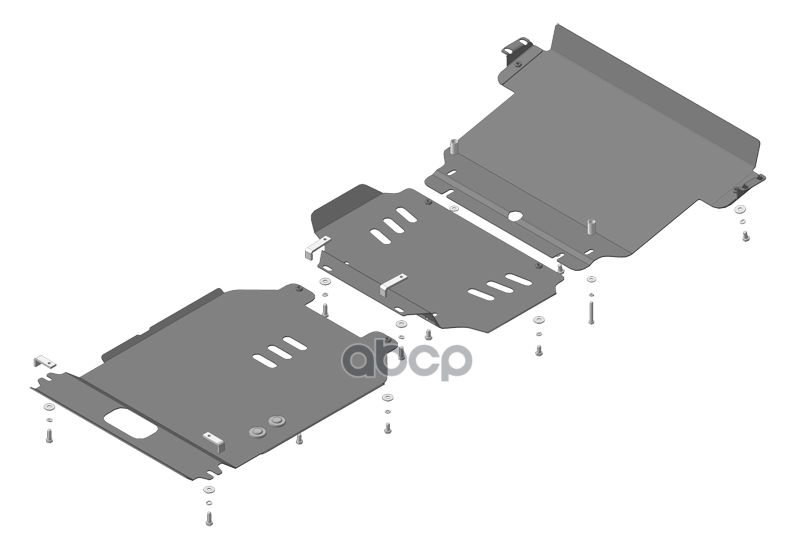 abcp