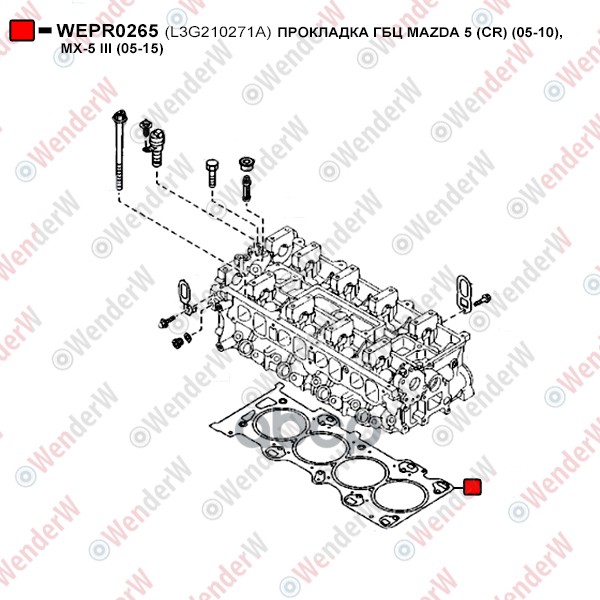 WEPR0265 (L3G210271A) ПРОКЛАДКА ГБЦ MAZDA 5 (CR) (05-10), MX-5 III (05-15)

©WenderW