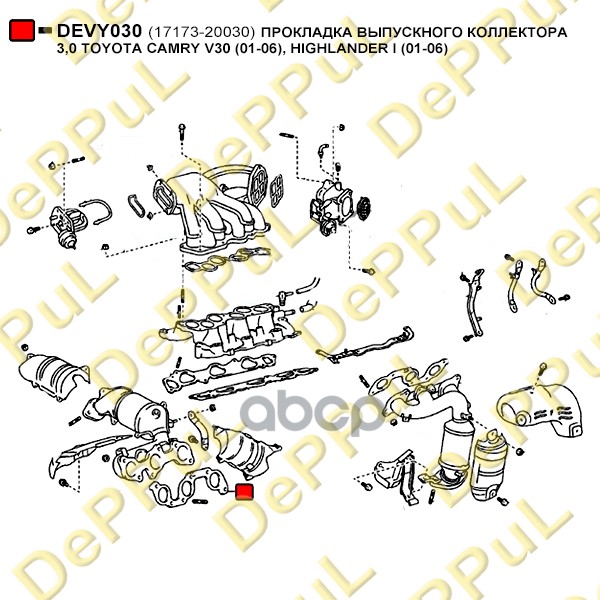 DEVY030 (17173-20030) ПРОКЛАДКА ВЫПУСКНОГО КОЛЛЕКТОРА 3,0 TOYOTA CAMRY V30 (01-06), HIGHLANDER I (01-06)

DePPuL

abcp