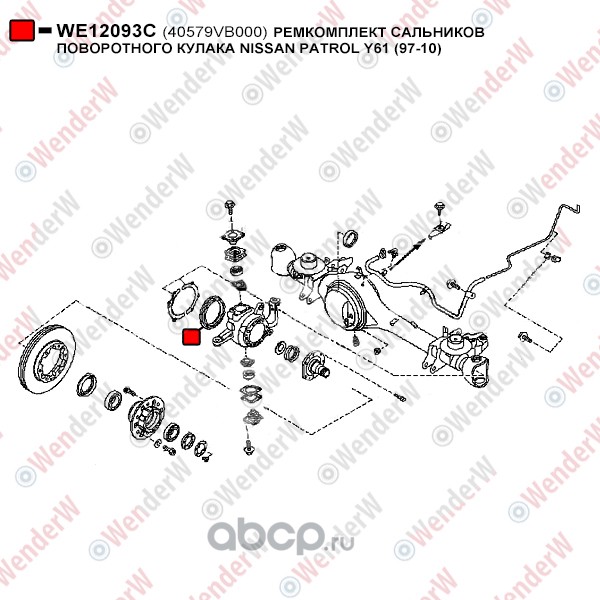 WE12093C (40579VB000) РЕМКОМПЛЕКТ САЛЬНИКОВ ПОВОРОТНОГО КУЛАКА NISSAN PATROL Y61 (97-10)

©WenderW

abcp.ru