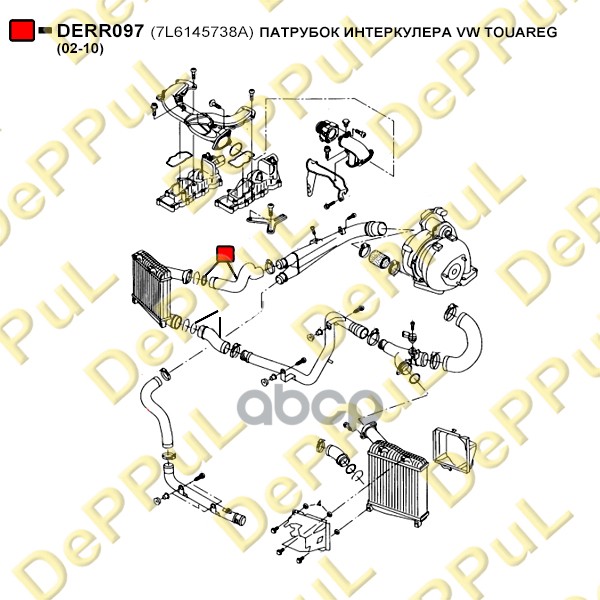 DERR097 (7L6145738A) ПАТРУБОК ИНТЕРКУЛЕРА VW TOUAREG (02-10)

DePPuL

abcp