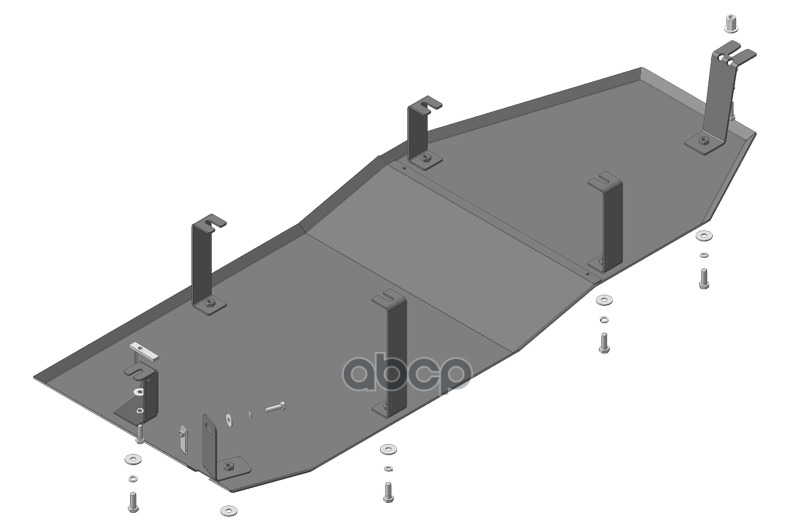 abcp