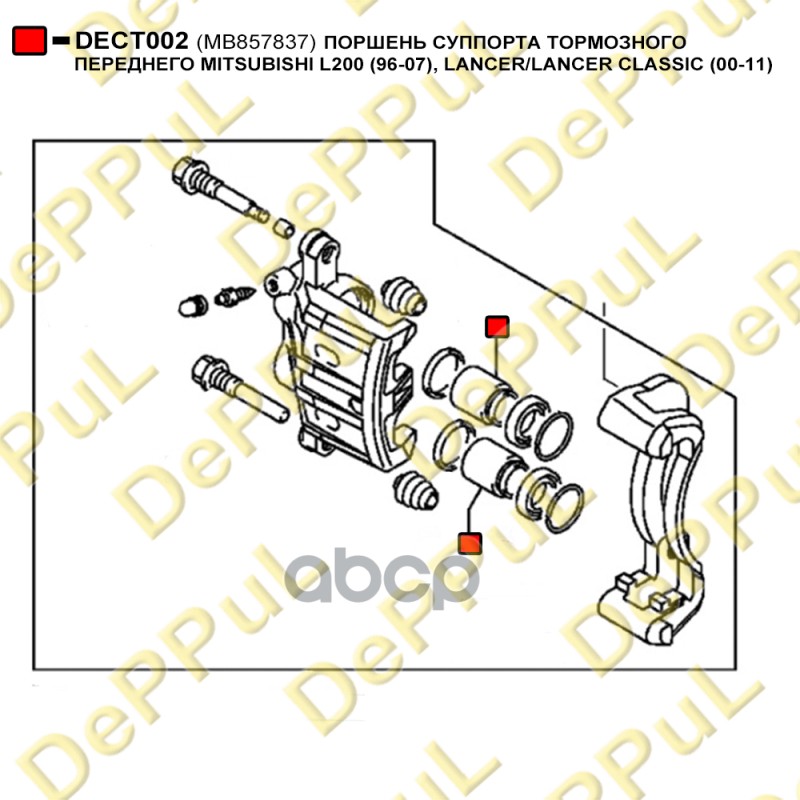 DECT002 (MB857837) ПОРШЕНЬ СУППОРТА ТОРМОЗНОГО ПЕРЕДНЕГО MITSUBISHI L200 (96-07), LANCER/LANCER CLASSIC (00-11)

DePPuL

abcp