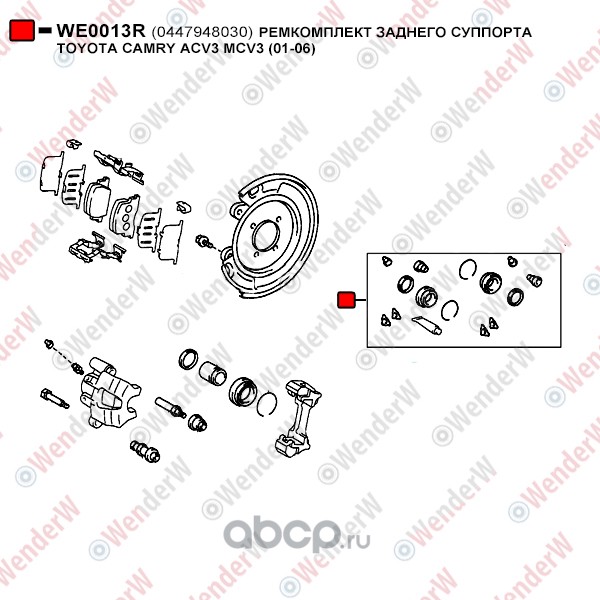 WE0013R (0447948030) РЕМКОМПЛЕКТ ЗАДНЕГО СУППОРТА TOYOTA CAMRY ACV3 MCV3 (01-06)

WenderW

abcp.ru