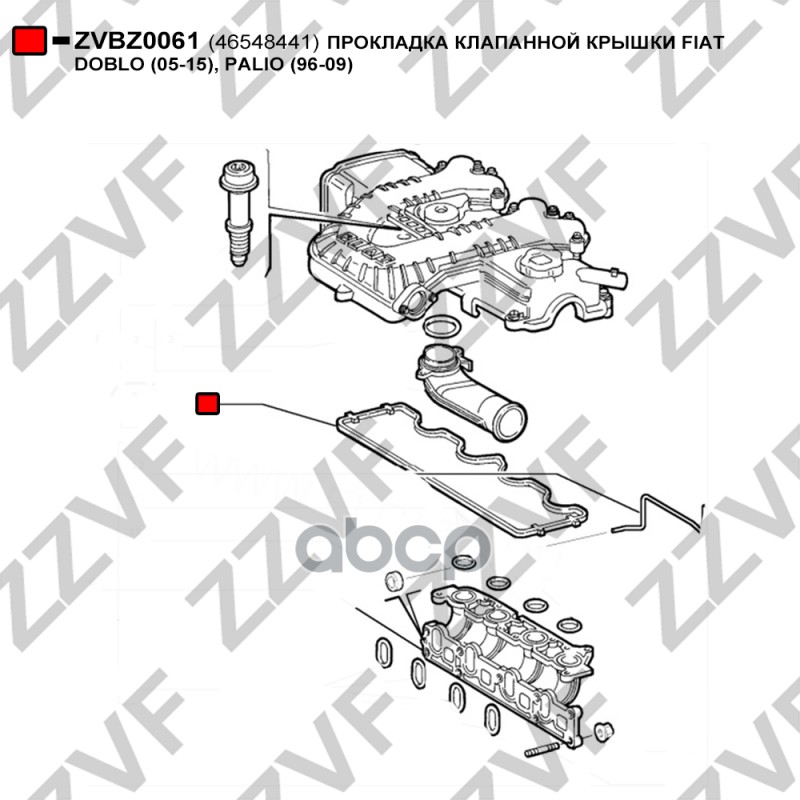 ZVBZ0061 (46548441) ПРОКЛАДКА КЛАПАННОЙ КРЫШКИ FIAT DOBLO (05-15), PALIO (96-09)

ZZVF

abcp