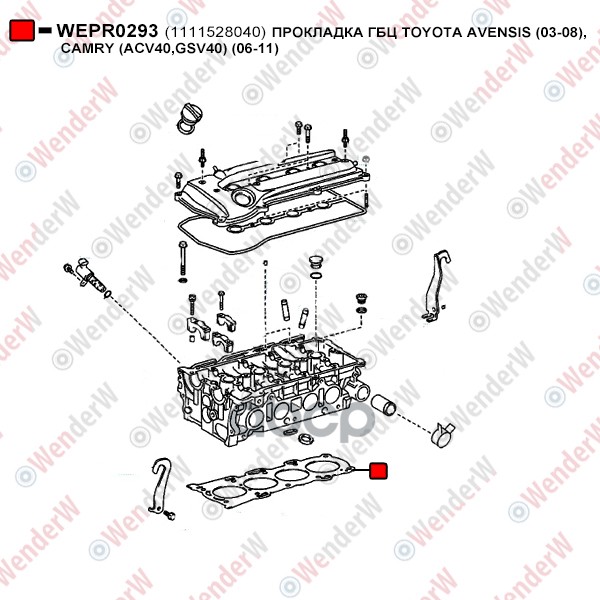 WEPR0293 (1111528040) ПРОКЛАДКА ГБЦ TOYOTA AVENSIS (03-08), CAMRY (ACV40,GSV40) (06-11)

WenderW