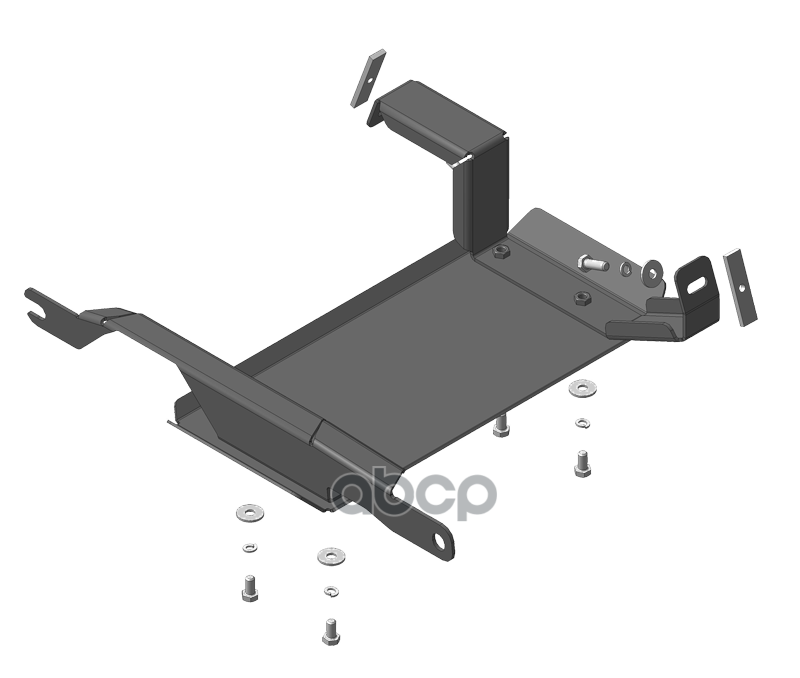 abcp