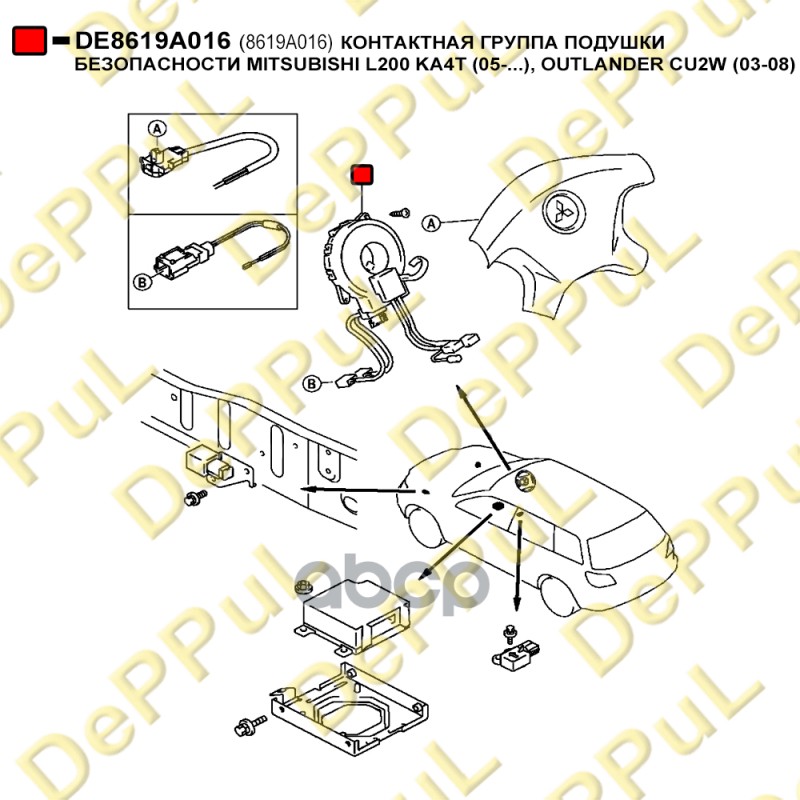 DE8619A016 (8619A016) КОНТАКТНАЯ ГРУППА ПОДУШКИ БЕЗОПАСНОСТИ MITSUBISHI L200 KA4T (05-...), OUTLANDER CU2W (03-08)

A

B

A

B

DePPuL

abcp