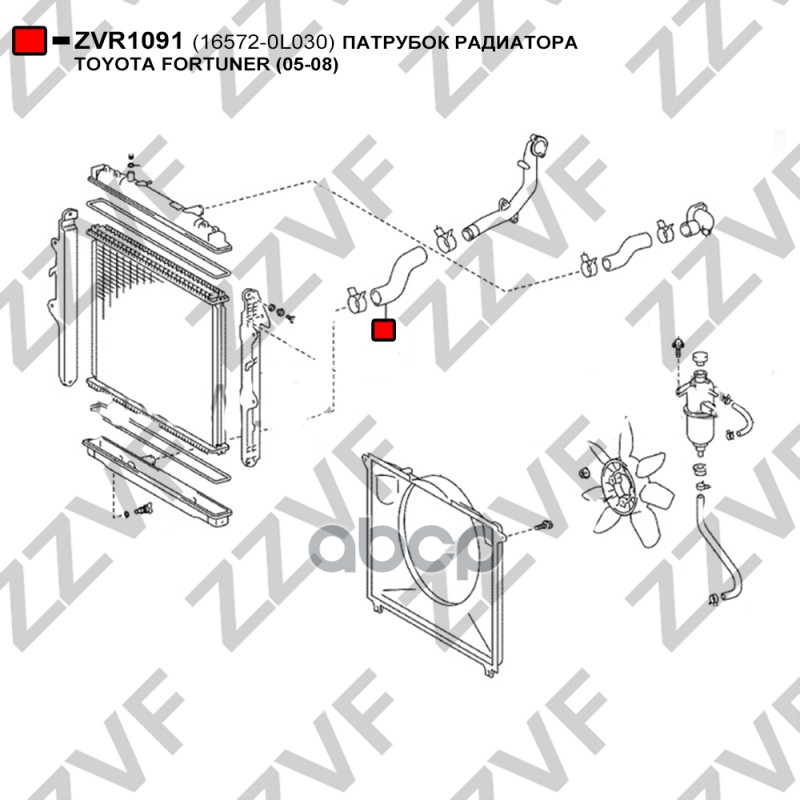 ZVR1091 (16572-0L030) ПАТРУБОК РАДИАТОРА TOYOTA FORTUNER (05-08)

ZZVF

abcp