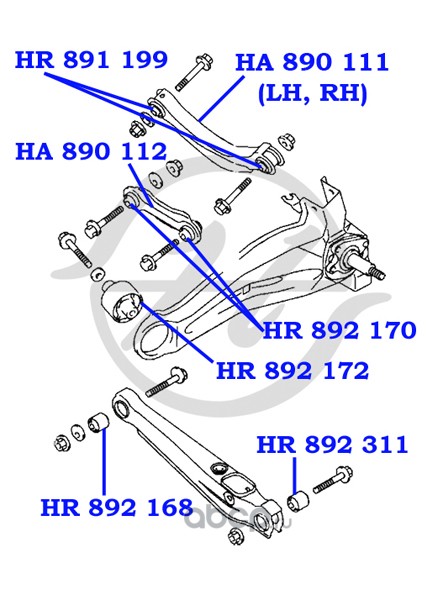 HR 891 199

HA 890 111
(LH, RH)

HA 890 112

HR 892 170

HR 892 172

HR 892 311

HR 892 168

abcp.ru