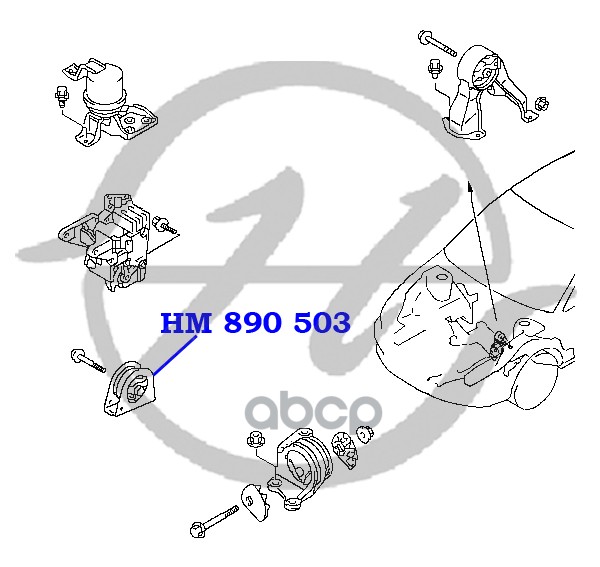 HM 890 503

abcp