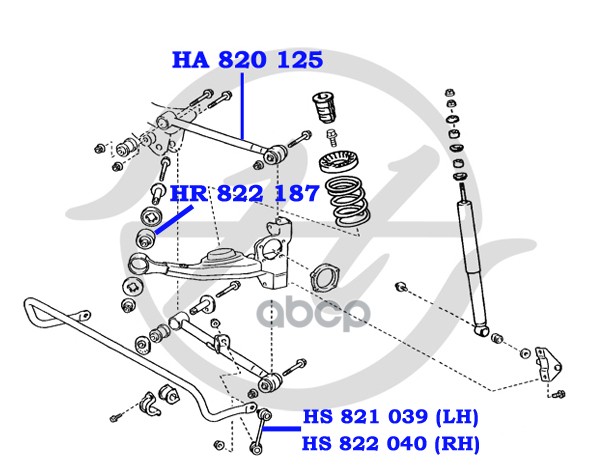 HA 820 125

HR 822 187

abcp

HS 821 039 (LH)
HS 822 040 (RH)