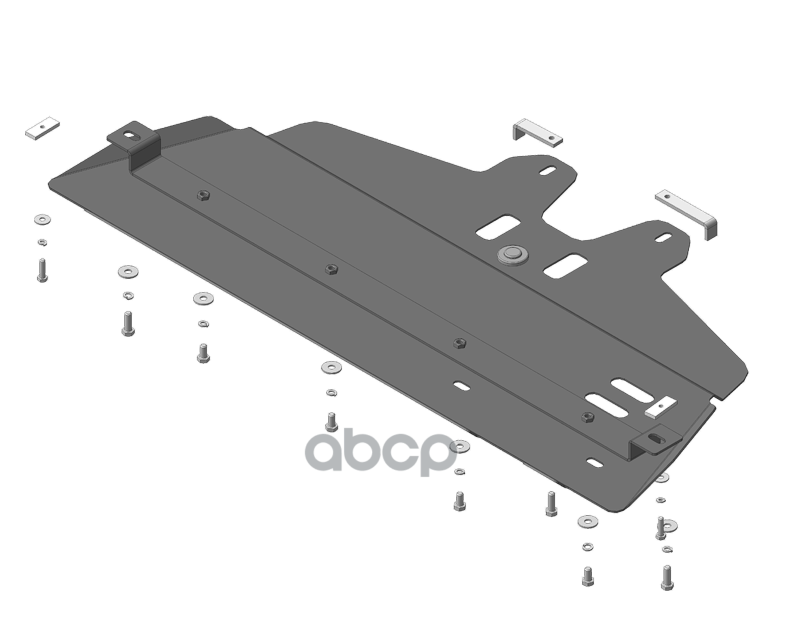 abcp