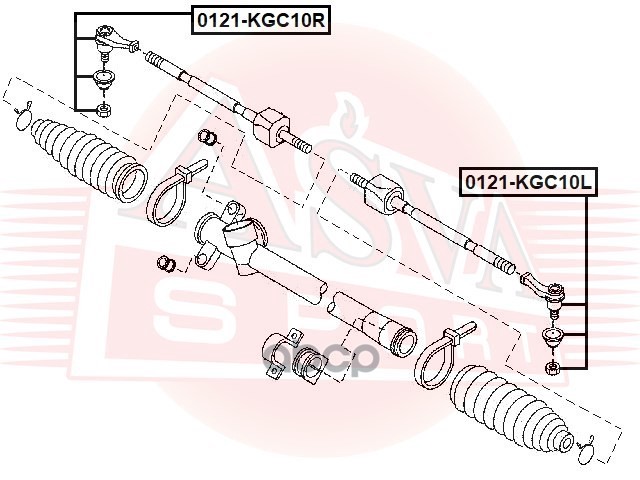 0121-KGC10R

0121-KGC10L

ASVA
SPORT