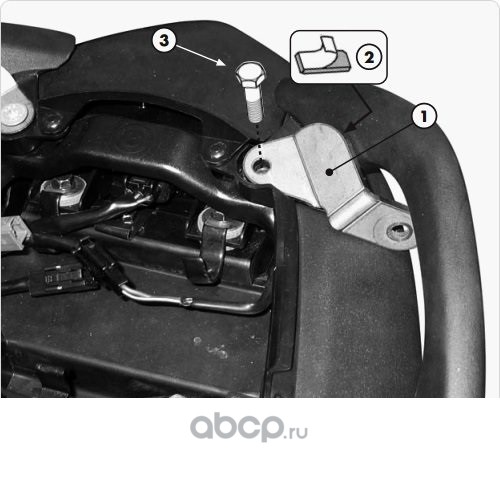 3

2

1

abcp.ru