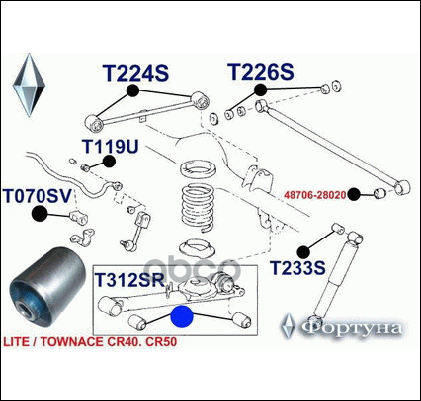 T224S
T226S
T119U
T070SV
48706-28020
T233S
T312SR
Фортуна
LITE / TOWNACE CR40. CR50