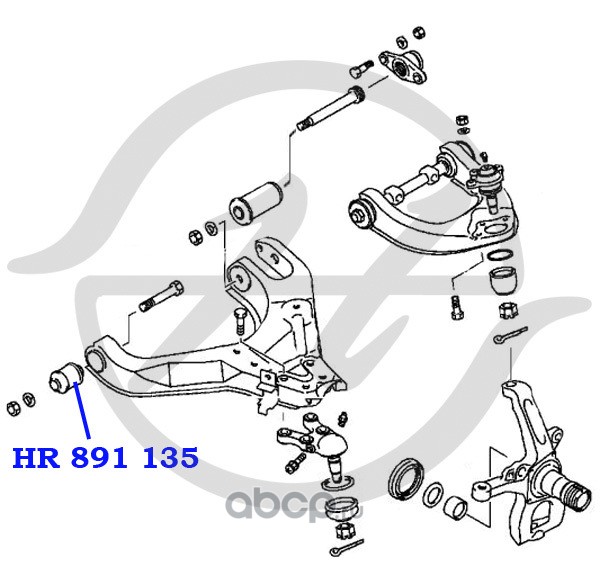 HR 891 135

abcp.ru