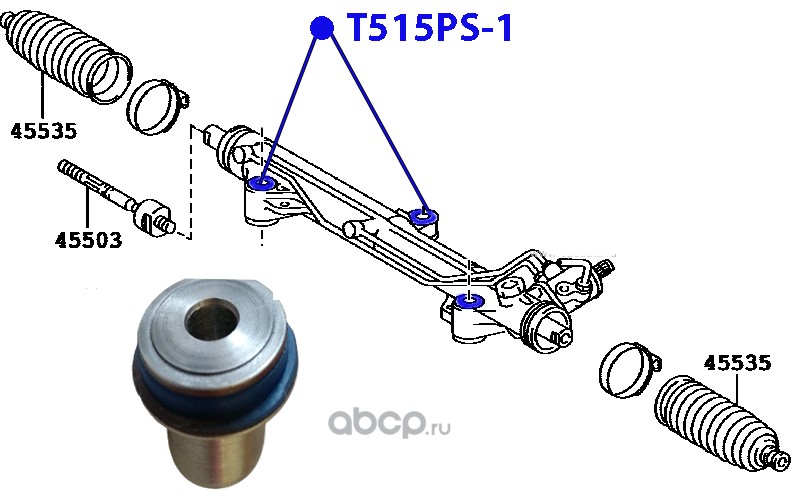 T515PS-1

45535

45503

45535

abcp.ru