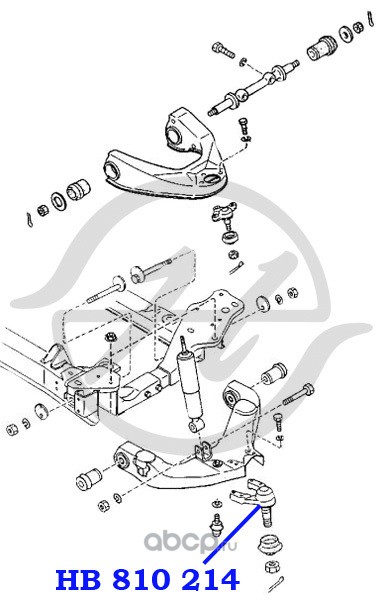 abcp.ru
HB 810 214